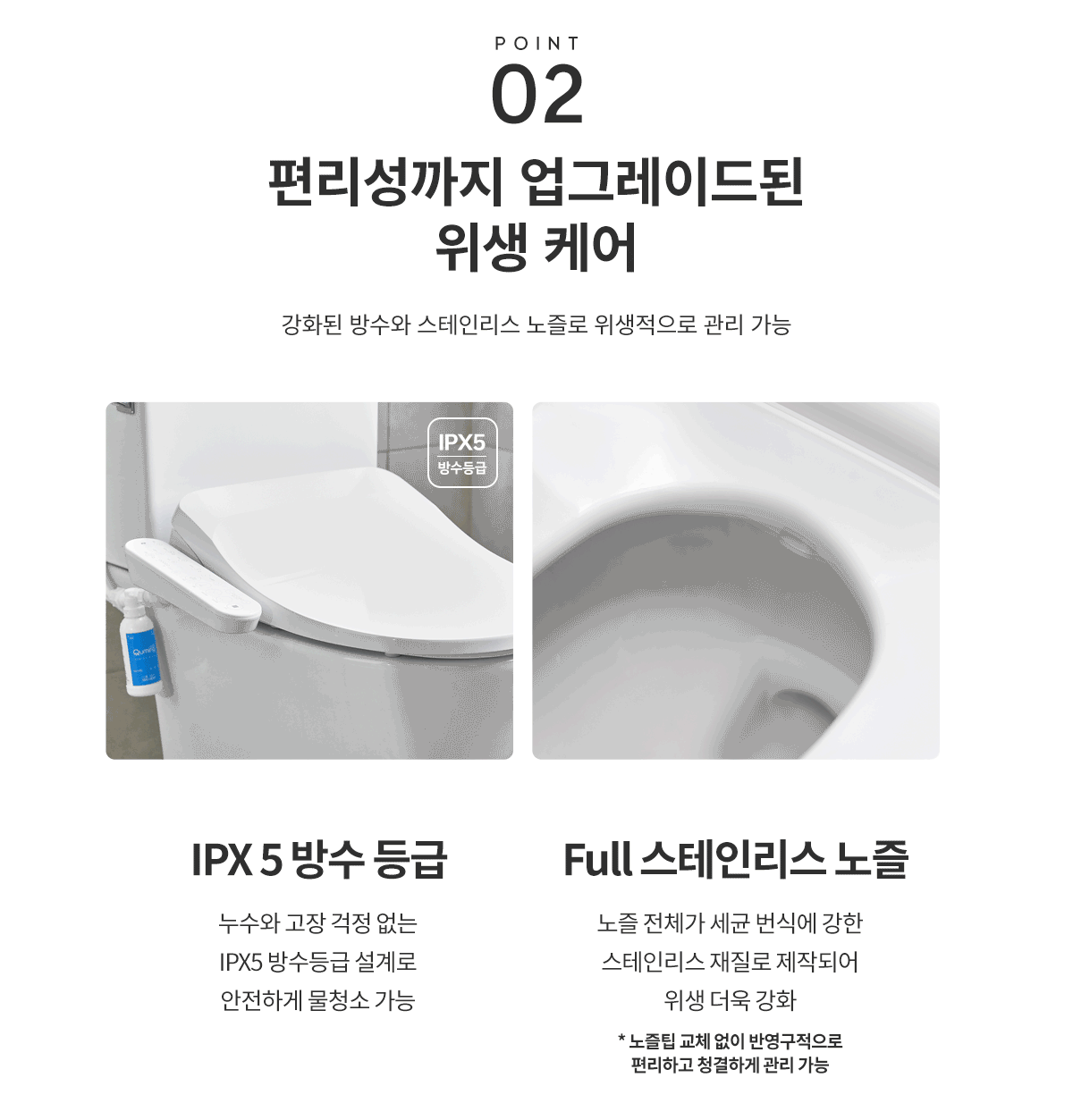 POINT
02
편리성까지 업그레이드된
위생 케어

강화된 방수와 스테인리스 노즐로 위생적으로 관리 가능

IPX5
방수등급

Qurra

IPX 5 방수 등급

누수와 고장 걱정 없는
IPX5 방수등급 설계로
안전하게 물청소 가능

Full 스테인리스 노즐

노즐 전체가 세균 번식에 강한
스테인리스 재질로 제작되어
위생 더욱 강화

* 노즐팁 교체 없이 반영구적으로
편리하고 청결하게 관리 가능