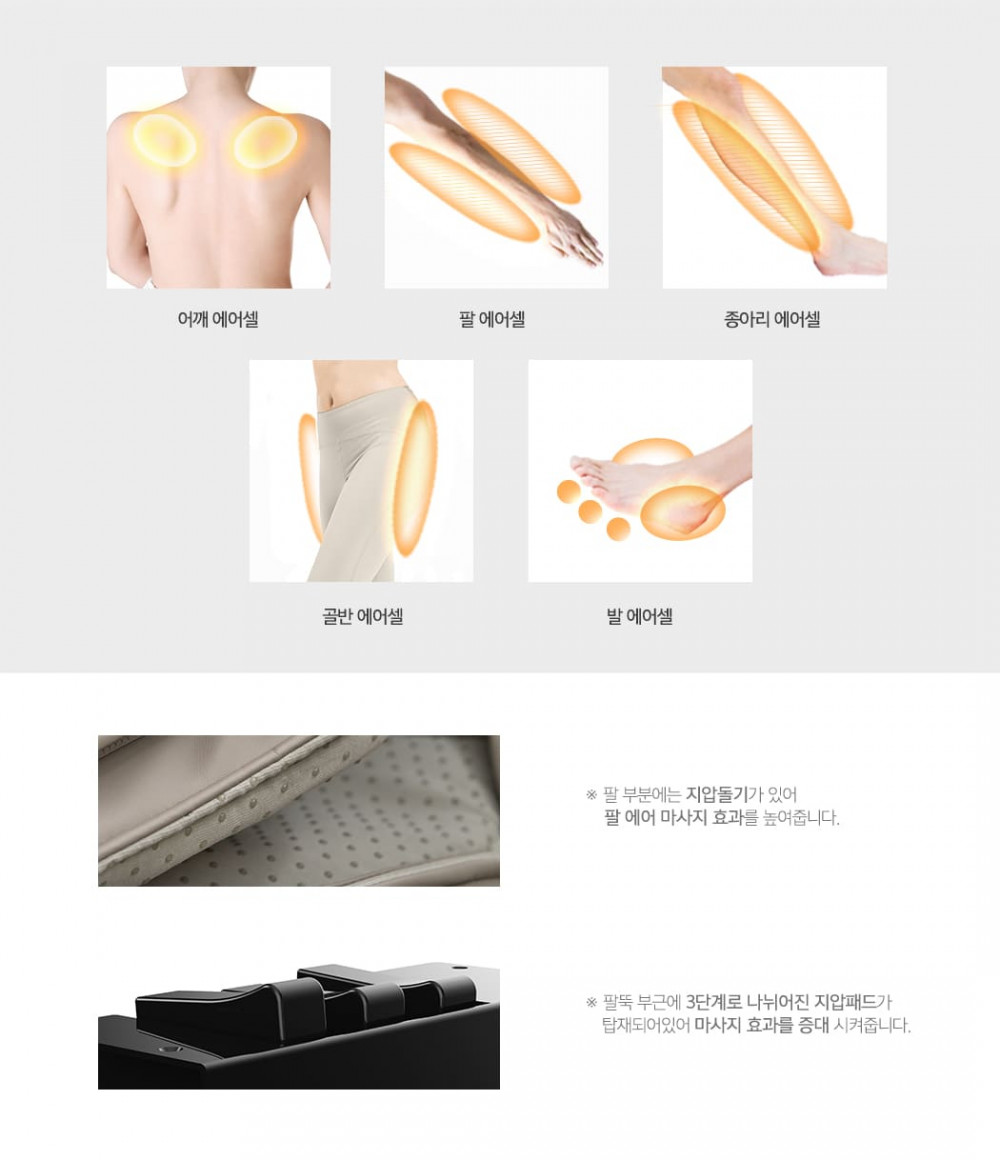 어깨 에어셀

팔 에어셀

종아리 에어셀

골반 에어셀

발 에어셀

※ 팔 부분에는 지압돌기가 있어
팔 에어 마사지 효과를 높여줍니다.

※ 팔뚝 부근에 3단계로 나뉘어진 지압패드가
탑재되어있어 마사지 효과를 증대 시켜줍니다.