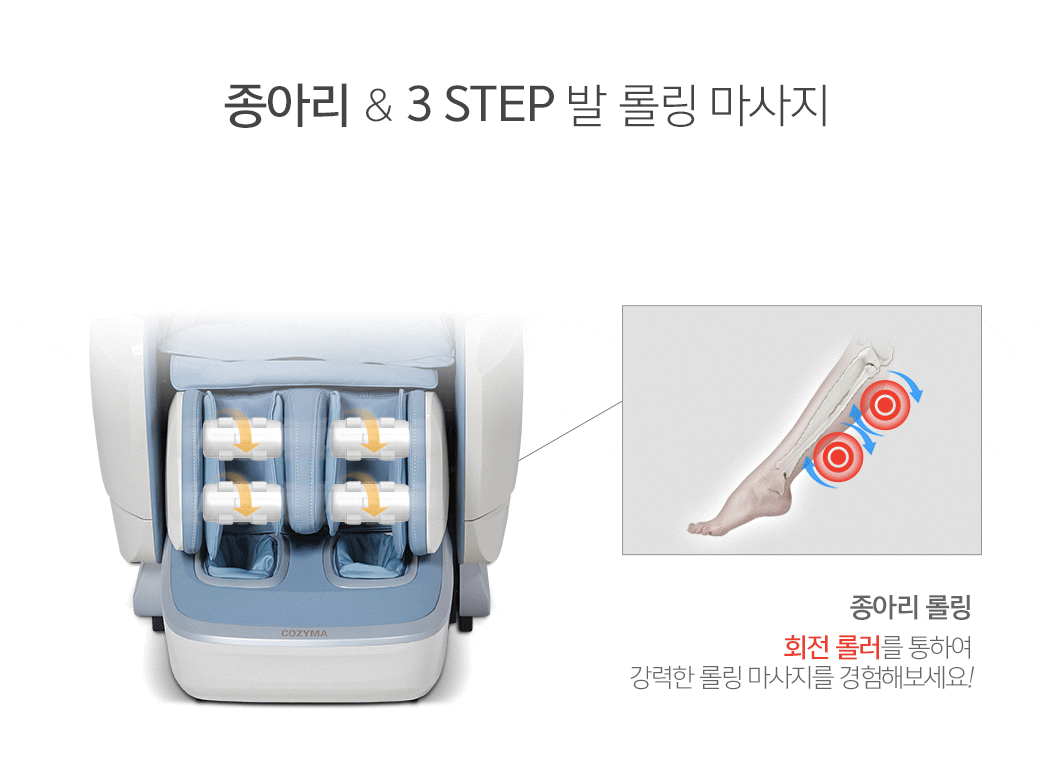 종아리 & 3 STEP 발 롤링 마사지

COZYMA

종아리 롤링

회전 롤러를 통하여
강력한 롤링 마사지를 경험해보세요!