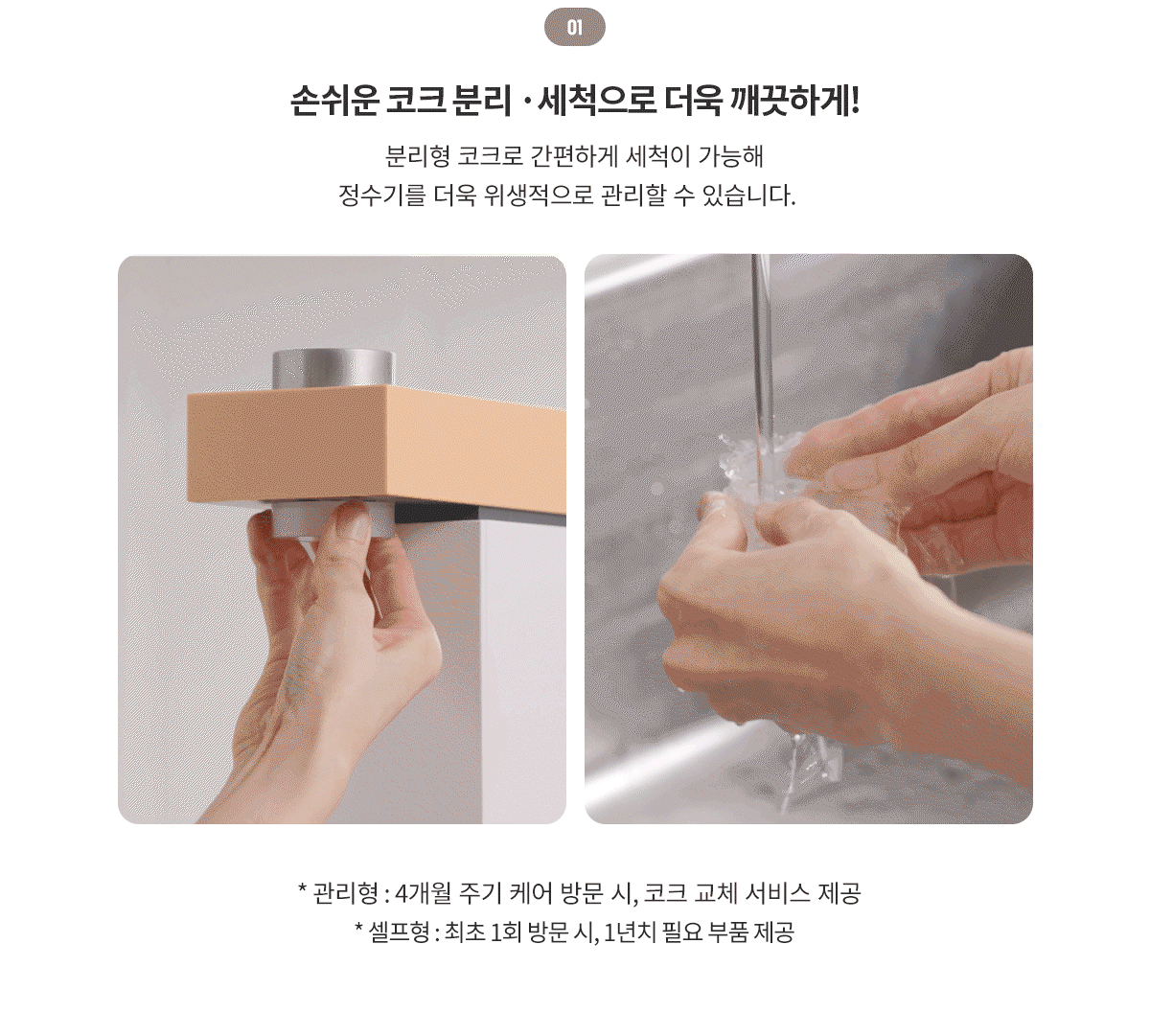 01

손쉬운 코크 분리 · 세척으로 더욱 깨끗하게!

분리형 코크로 간편하게 세척이 가능해
정수기를 더욱 위생적으로 관리할 수 있습니다.

* 관리형 : 4개월 주기 케어 방문 시, 코크 교체 서비스 제공
* 셀프형 : 최초 1회 방문 시, 1년치 필요 부품 제공